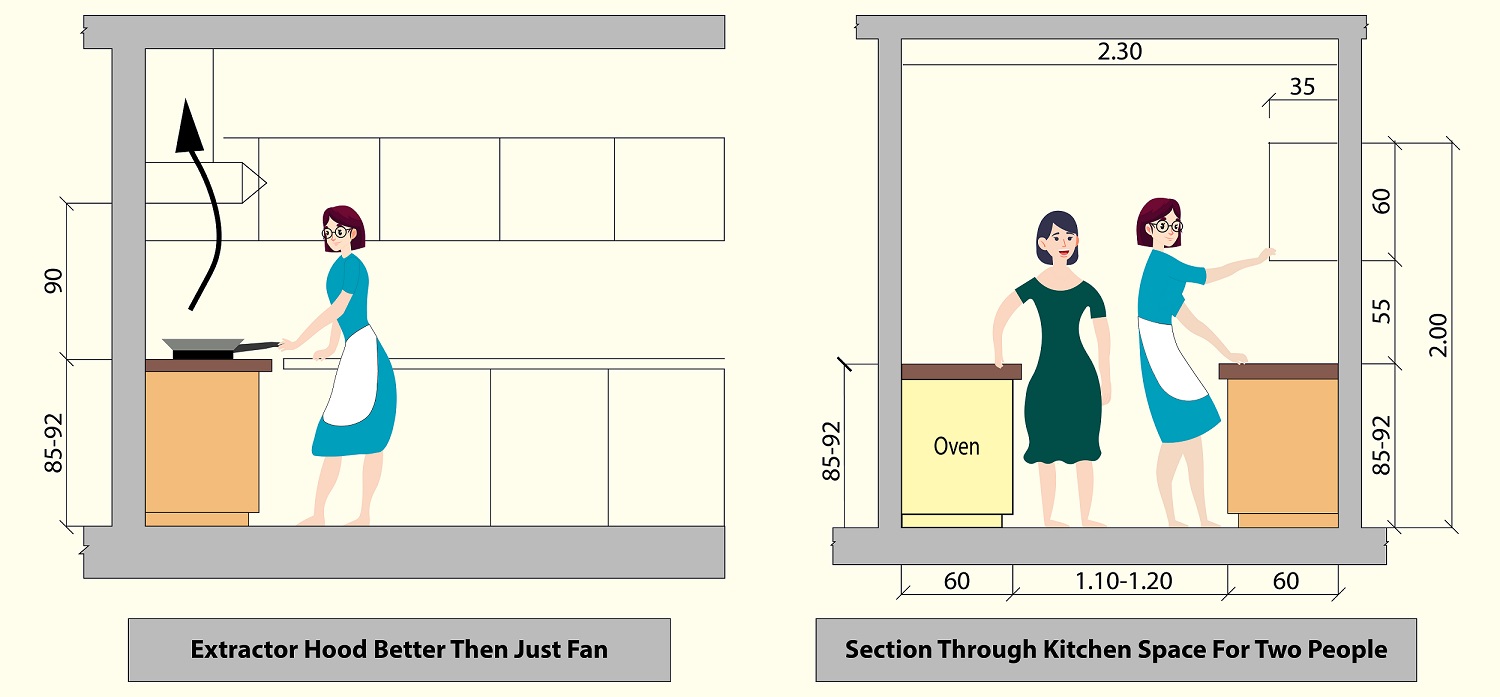 90

85-92

Extractor Hood Better Then Just Fan

2.30

35

60

55

2.00

85-92

85-92

Oven

60

1.10-1.20

60

Section Through Kitchen Space For Two People