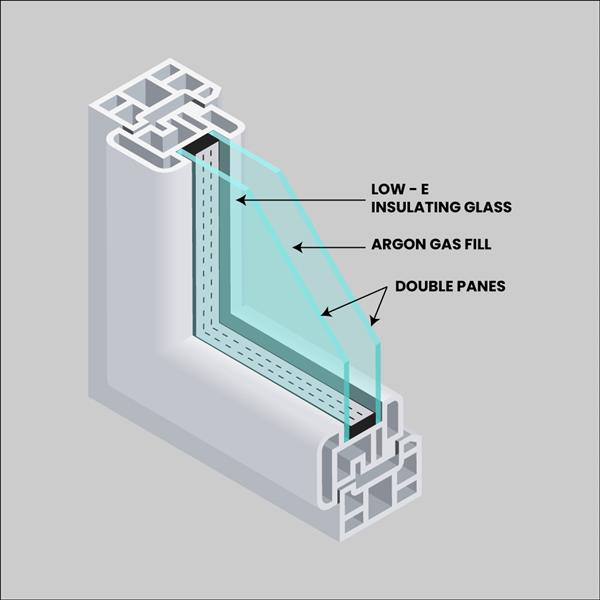 LOW - E
INSULATING GLASS

ARGON GAS FILL

DOUBLE PANES