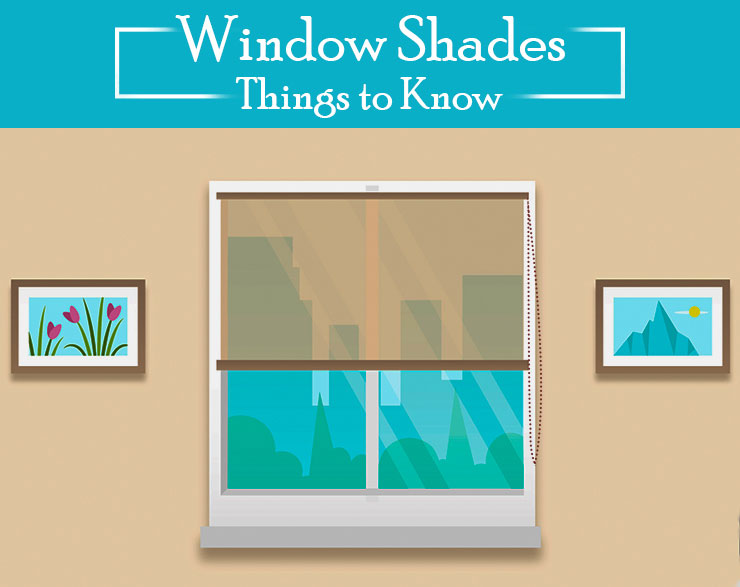 Window Shades
Things to Know