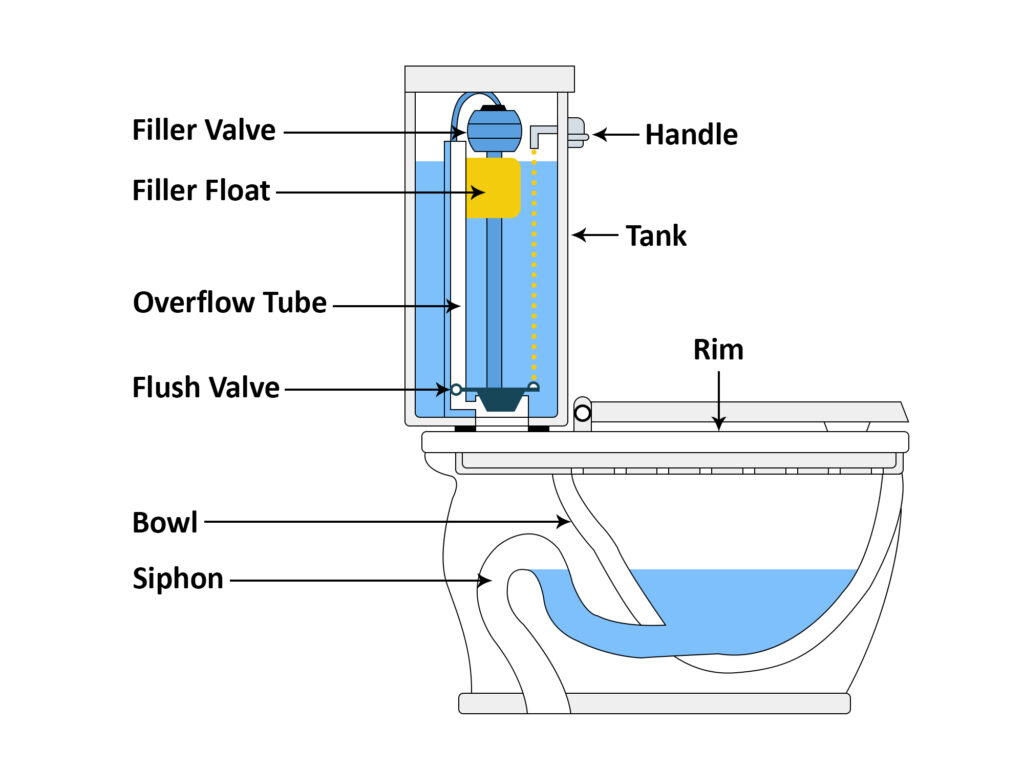 Filler Valve
Handle
Filler Float
Tank
Overflow Tube
Rim
Flush Valve
Bowl
Siphon