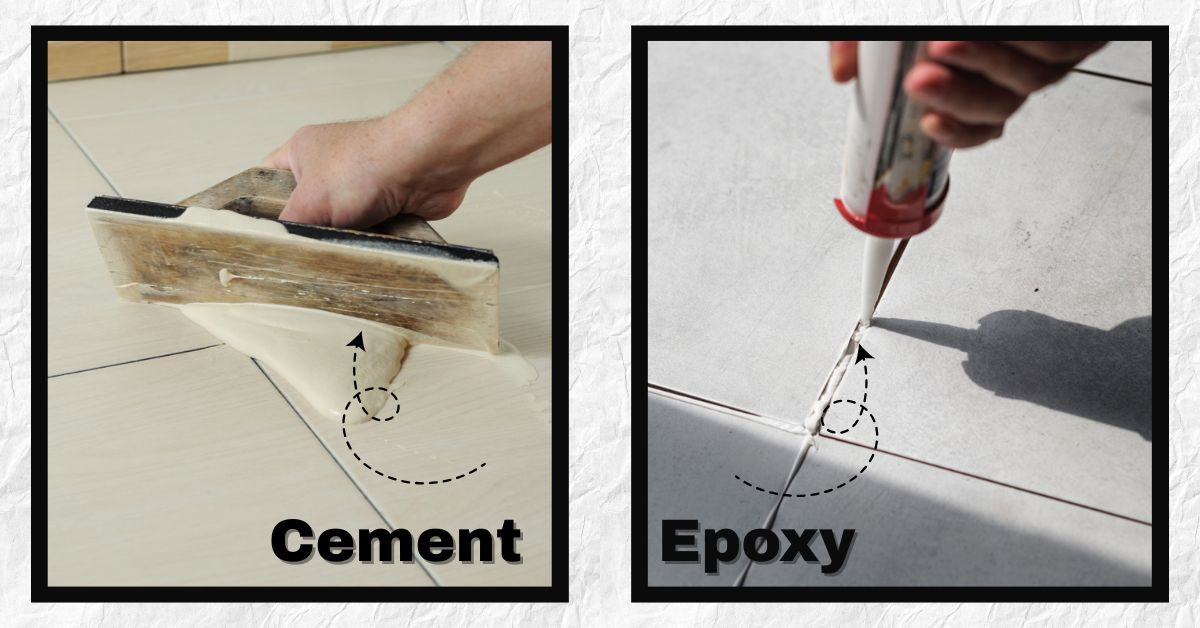 Cement

Epoxy